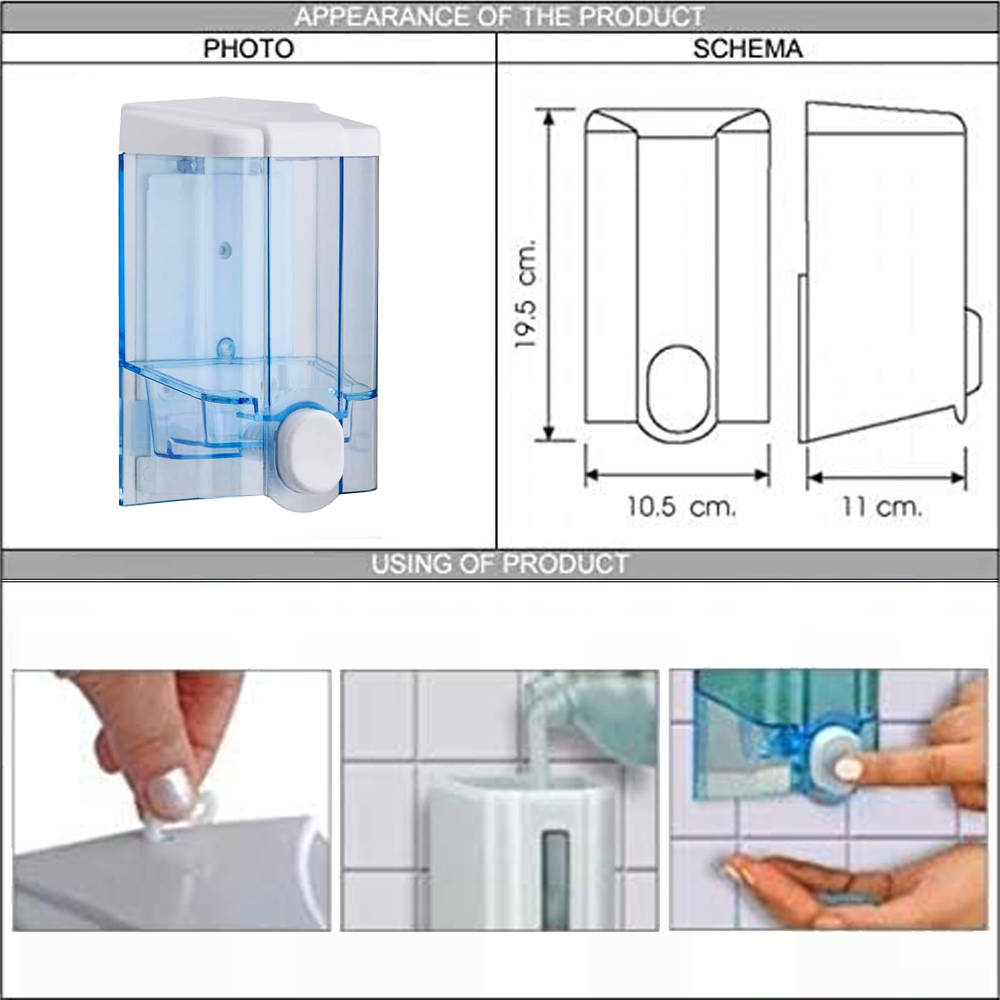 APPEARANCE OF THE PRODUCT

PHOTO

SCHEMA

19.5 cm.

10.5 cm.

11 cm.

USING OF PRODUCT